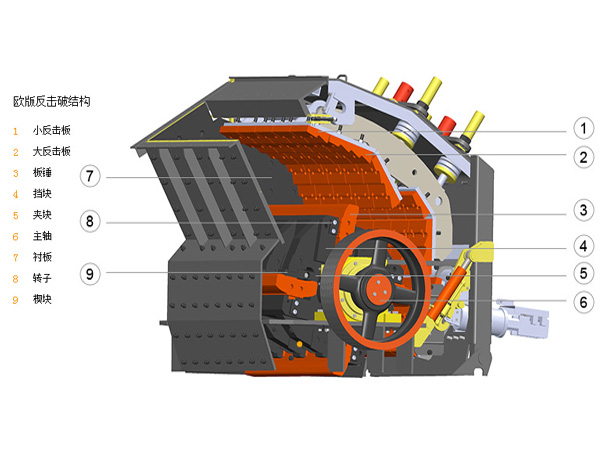 欧版反击破结构

1 小反击板
2 大反击板
3 板锤
4 挡块
5 夹块
6 主轴
7 衬板
8 转子
9 楔块

7
8
9
1
2
3
4
5
6